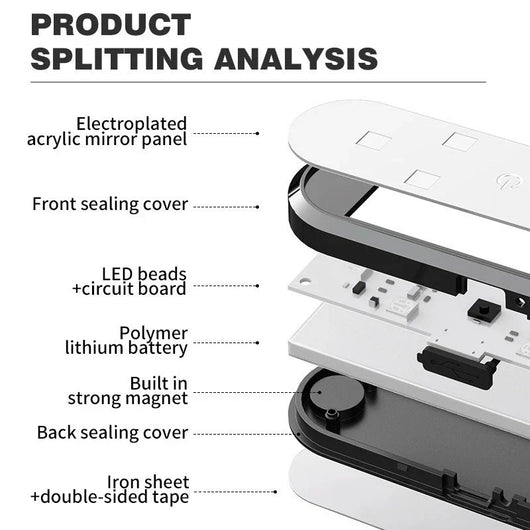 PRODUCT SPLITTING ANALYSIS

Electroplated acrylic mirror panel

Front sealing cover

LED beads +circuit board

Polymer lithium battery

Built in strong magnet

Back sealing cover

Iron sheet +double-sided tape